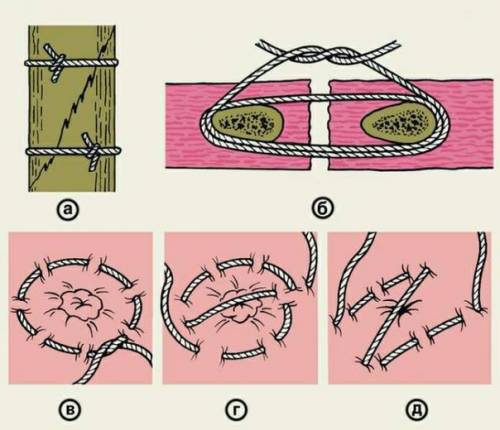 а

б

в

г

д